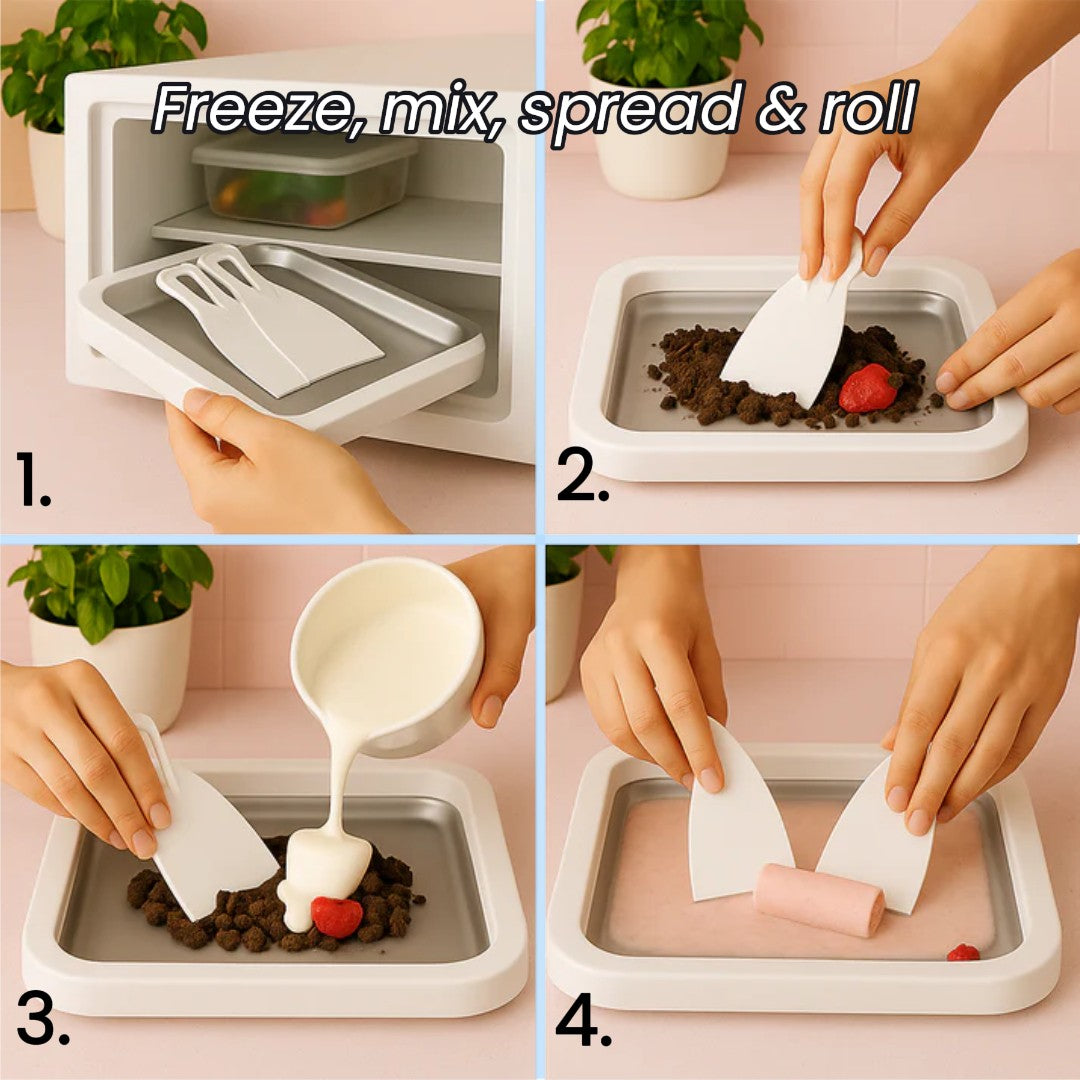 Freeze, mix, spread & roll

1.

2.

3.

4.